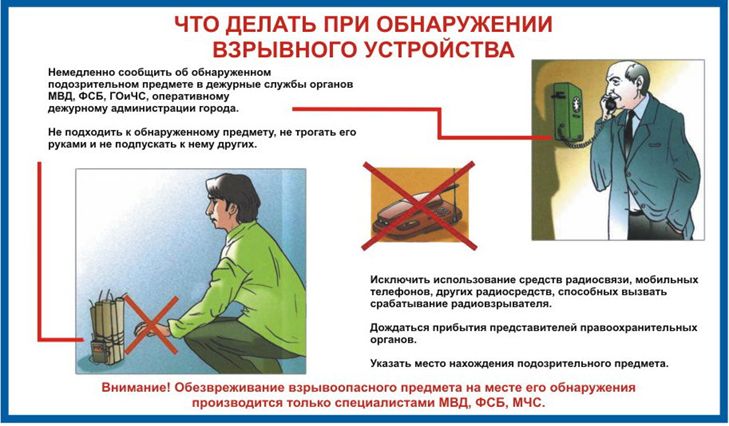 ЧТО ДЕЛАТЬ ПРИ ОБНАРУЖЕНИИ ВЗРЫВНОГО УСТРОЙСТВА

Немедленно сообщить об обнаруженном подозрительном предмете в дежурные службы органов МВД, ФСБ, ГОиЧС, оперативному дежурному администрации города.

Не подходить к обнаруженному предмету, не трогать его руками и не подпускать к нему других.

Исключить использование средств радиосвязи, мобильных телефонов, других радиосредств, способных вызвать срабатывание радиовзрывателя.

Дождаться прибытия представителей правоохранительных органов.

Указать место нахождения подозрительного предмета.

Внимание! Обезвреживание взрывоопасного предмета на месте его обнаружения производится только специалистами МВД, ФСБ, МЧС.